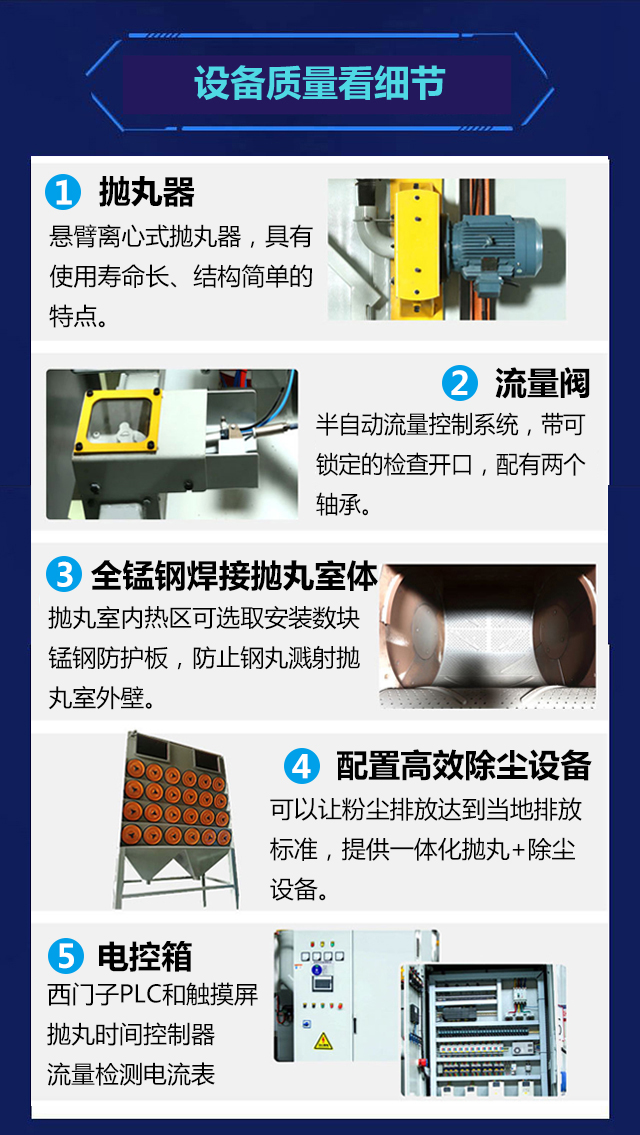 设备质量看细节

1 抛丸器
悬臂离心式抛丸器，具有使用寿命长、结构简单的特点。

2 流量阀
半自动流量控制系统，带可锁定的检查开口，配有两个轴承。

3 全锰钢焊接抛丸室体
抛丸室内热区可选取安装数块锰钢防护板，防止钢丸溅射抛丸室外壁。

4 配置高效除尘设备
可以让粉尘排放达到当地排放标准，提供一体化抛丸+除尘设备。

5 电控箱
西门子PLC和触摸屏
抛丸时间控制器
流量检测电流表