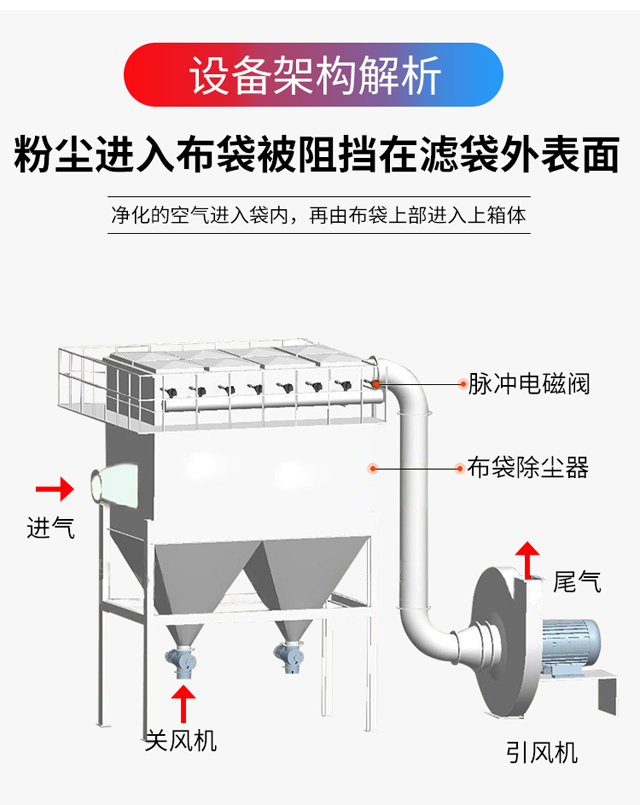 设备架构解析

粉尘进入布袋被阻挡在滤袋外表面

净化的空气进入袋内，再由布袋上部进入上箱体

脉冲电磁阀

布袋除尘器

进气

尾气

关风机

引风机